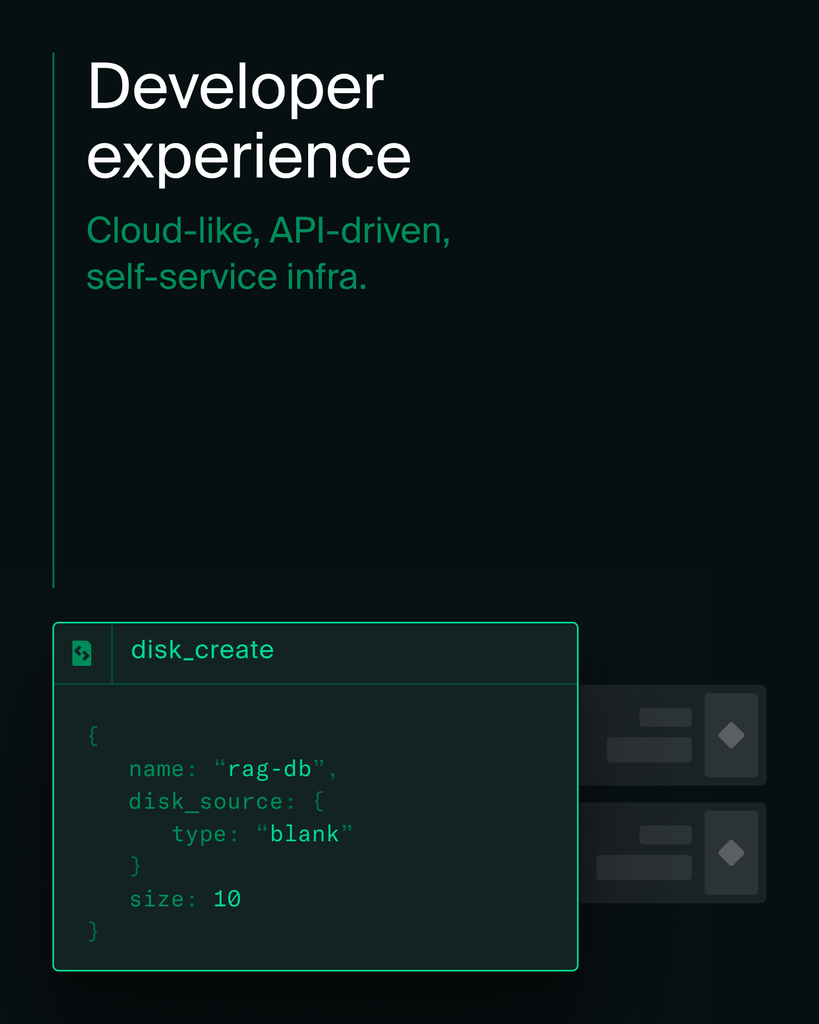 Developer experience

Cloud-like, API-driven, self-service infra.

disk_create

{
name: "rag-db",
disk_source: {
type: "blank"
}
size: 10
}